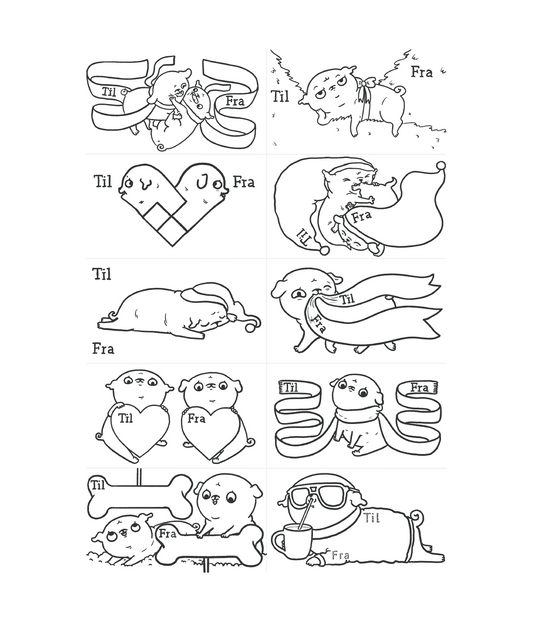 Til
Fra

Til
Fra

Til
Fra

Til
Fra

Til
Fra

Til
Fra

Til
Fra

Til
Fra

Til
Fra

Til
Fra