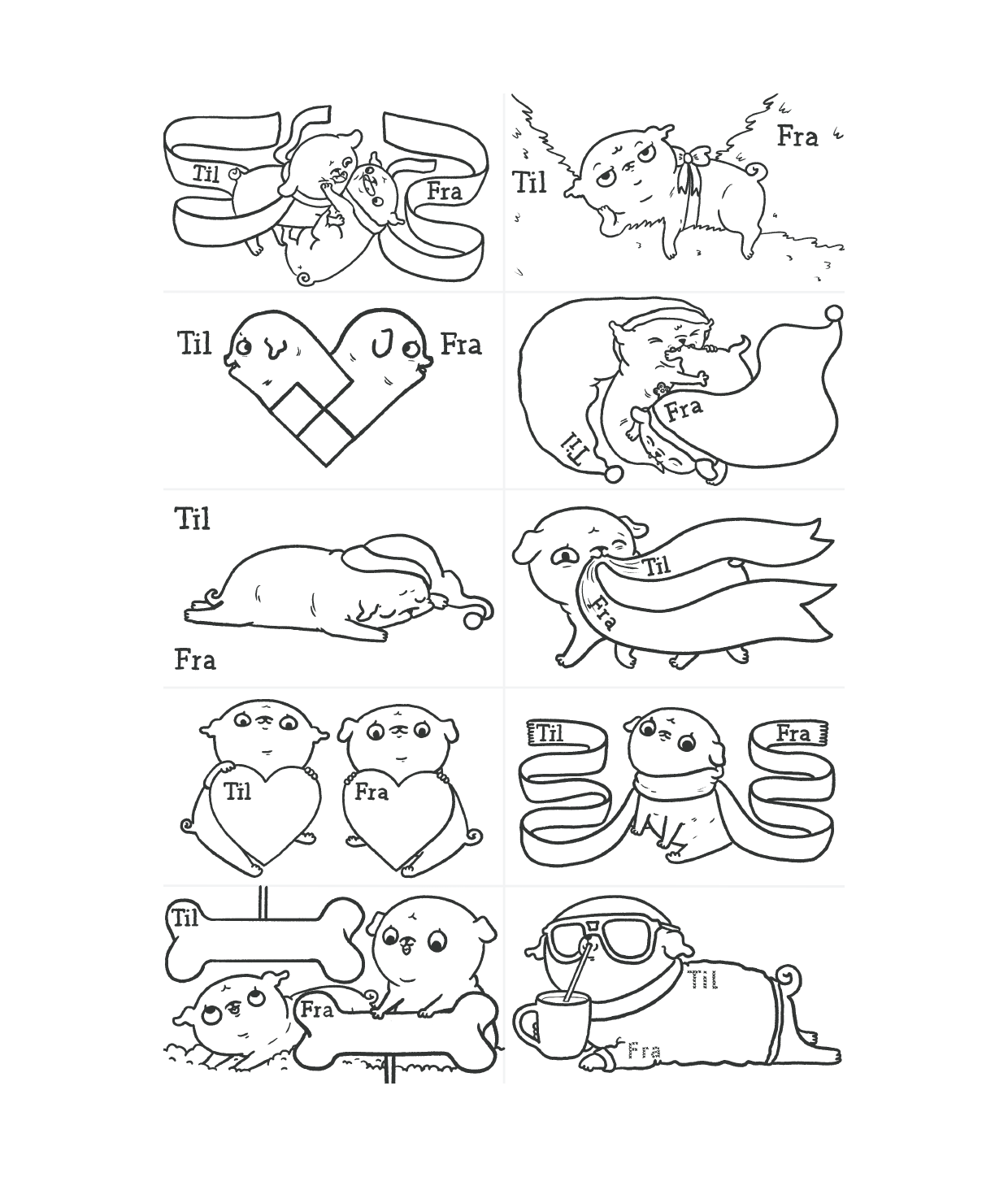 Til
Fra

Til
Fra

Til
Fra

Til
Fra

Til
Fra

Til
Fra

Til
Fra

Til
Fra

Til
Fra

Til
Fra